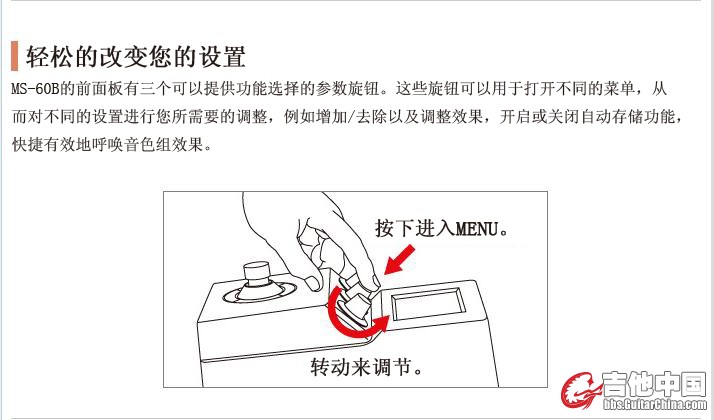 轻松的改变您的设置

MS-60B的前面板有三个可以提供功能选择的参数旋钮。这些旋钮可以用于打开不同的菜单，从而对不同的设置进行您所需要的调整，例如增加/去除以及调整效果，开启或关闭自动存储功能，快捷有效地呼唤音色组效果。

按下进入MENU。

转动来调节。

吉他中国
bbs.GuitarChina.com