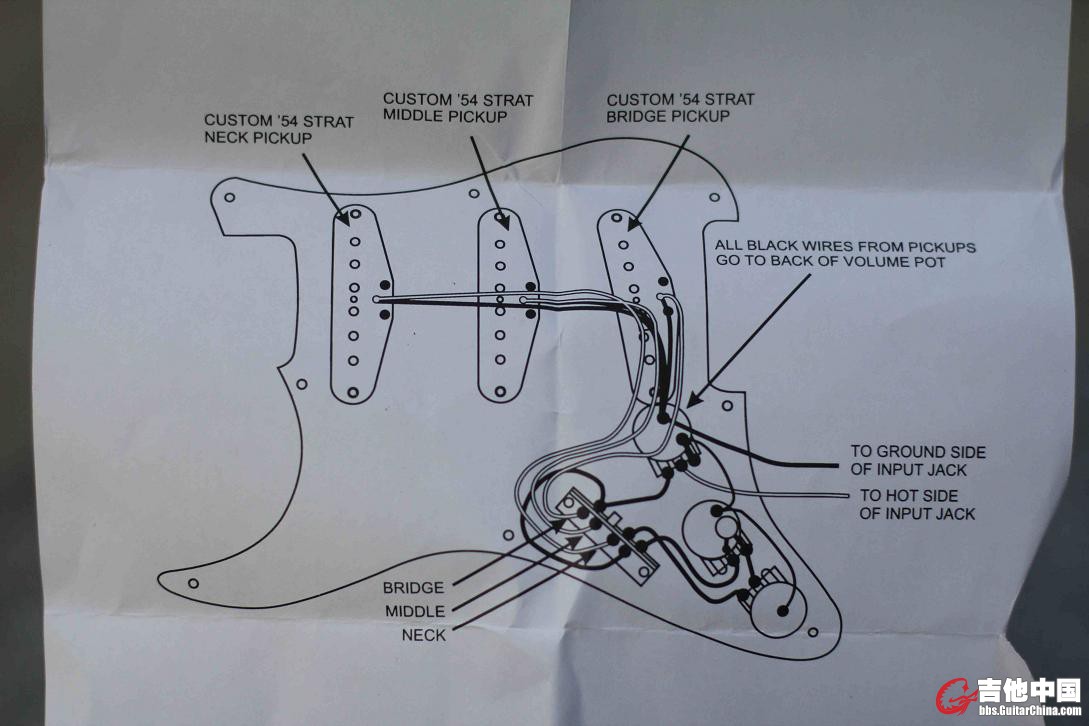 CUSTOM '54 STRAT NECK PICKUP

CUSTOM '54 STRAT MIDDLE PICKUP

CUSTOM '54 STRAT BRIDGE PICKUP

ALL BLACK WIRES FROM PICKUPS GO TO BACK OF VOLUME POT

TO GROUND SIDE OF INPUT JACK

TO HOT SIDE OF INPUT JACK

BRIDGE
MIDDLE
NECK

吉他中国
bbs.GuitarChina.com