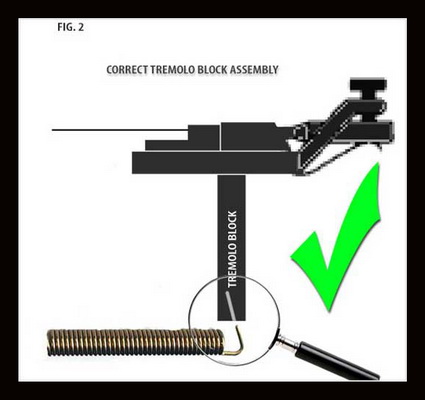 FIG. 2

CORRECT TREMOLO BLOCK ASSEMBLY

TREMOLO BLOCK