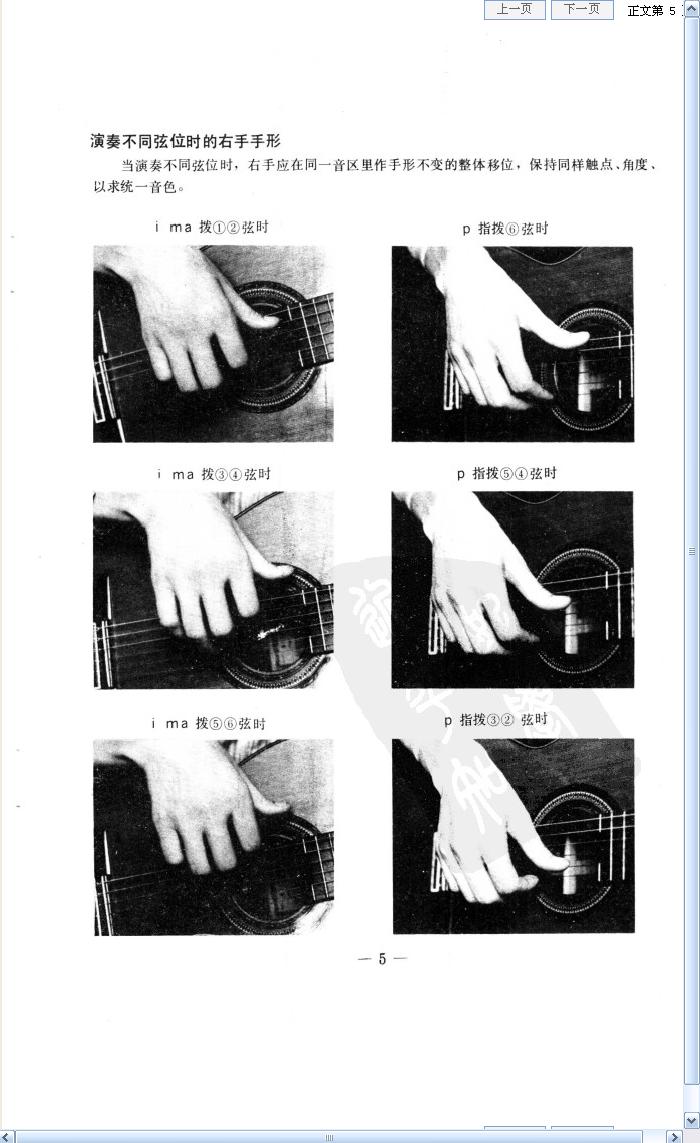 上一页 下一页 正文第 5

演奏不同弦位时的右手手形

当演奏不同弦位时，右手应在同一音区里作手形不变的整体移位，保持同样触点、角度、以求统一音色。

i ma 拨①②弦时

p 指拨⑥弦时

i ma 拨③④弦时

p 指拨⑤④弦时

i ma 拨⑤⑥弦时

p 指拨③② 弦时

— 5 —