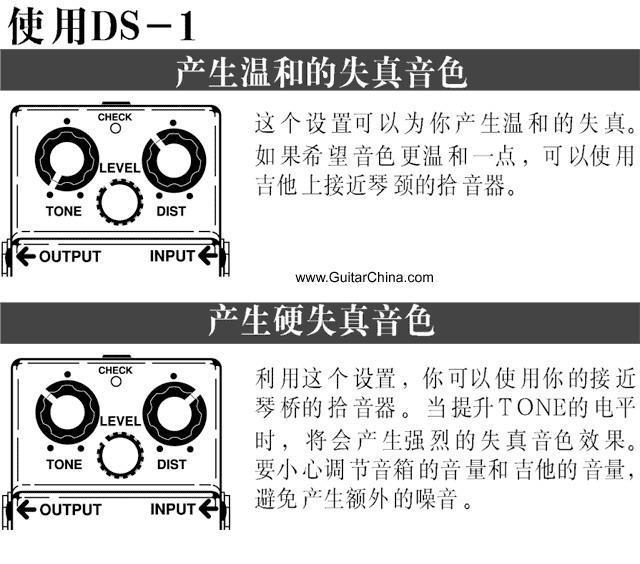 使用DS－1

产生温和的失真音色

CHECK

LEVEL

TONE

DIST

OUTPUT

INPUT

这个设置可以为你产生温和的失真。如果希望音色更温和一点，可以使用吉他上接近琴颈的拾音器。

www.GuitarChina.com

产生硬失真音色

CHECK

LEVEL

TONE

DIST

OUTPUT

INPUT

利用这个设置，你可以使用你的接近琴桥的拾音器。当提升TONE的电平时，将会产生强烈的失真音色效果。要小心调节音箱的音量和吉他的音量，避免产生额外的噪音。