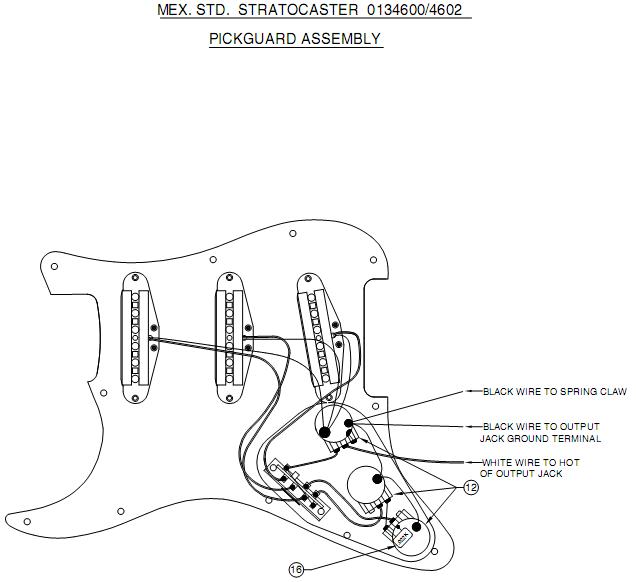 MEX. STD. STRATOCASTER 0134600/4602

PICKGUARD ASSEMBLY

BLACK WIRE TO SPRING CLAW

BLACK WIRE TO OUTPUT JACK GROUND TERMINAL

WHITE WIRE TO HOT OF OUTPUT JACK

12

16