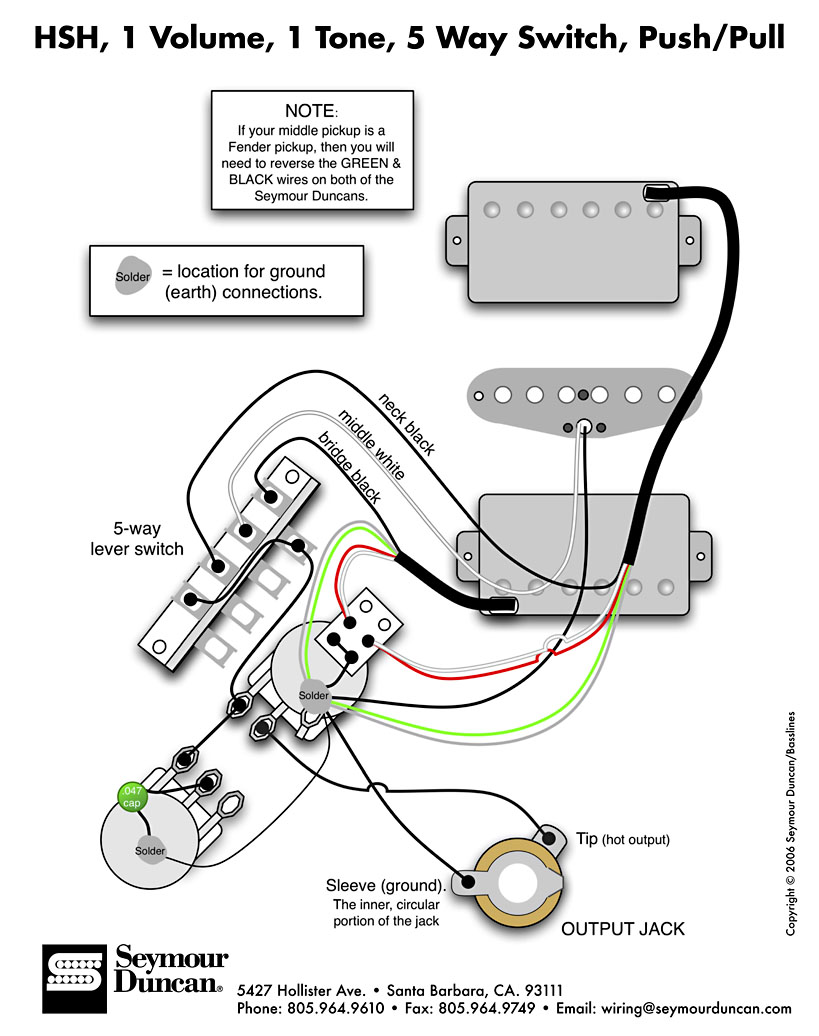 HSH, 1 Volume, 1 Tone, 5 Way Switch, Push/Pull

NOTE:
If your middle pickup is a Fender pickup, then you will need to reverse the GREEN & BLACK wires on both of the Seymour Duncans.

Solder = location for ground (earth) connections.

neck black
middle white
bridge black

5-way lever switch

Solder

.047 cap

Solder

Tip (hot output)

Sleeve (ground). The inner, circular portion of the jack

OUTPUT JACK

Copyright © 2006 Seymour Duncan/Basslines

Seymour Duncan.

5427 Hollister Ave. • Santa Barbara, CA. 93111
Phone: 805.964.9610 • Fax: 805.964.9749 • Email: wiring@seymourduncan.com