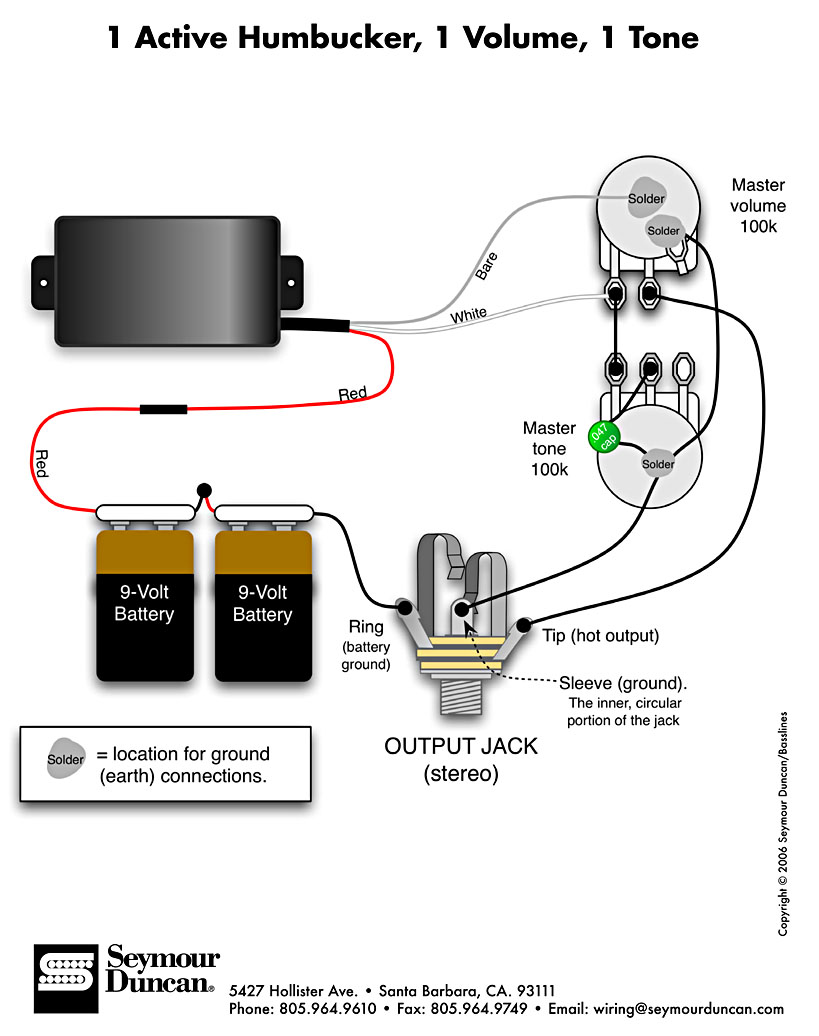 1 Active Humbucker, 1 Volume, 1 Tone

Solder

Solder

Master volume 100k

Bare

White

Red

Red

Master tone 100k

.047 cap

Solder

9-Volt Battery

9-Volt Battery

Ring (battery ground)

Tip (hot output)

Sleeve (ground). The inner, circular portion of the jack

OUTPUT JACK (stereo)

Solder = location for ground (earth) connections.

Copyright © 2006 Seymour Duncan/Basslines

Seymour Duncan®

5427 Hollister Ave. • Santa Barbara, CA. 93111
Phone: 805.964.9610 • Fax: 805.964.9749 • Email: wiring@seymourduncan.com