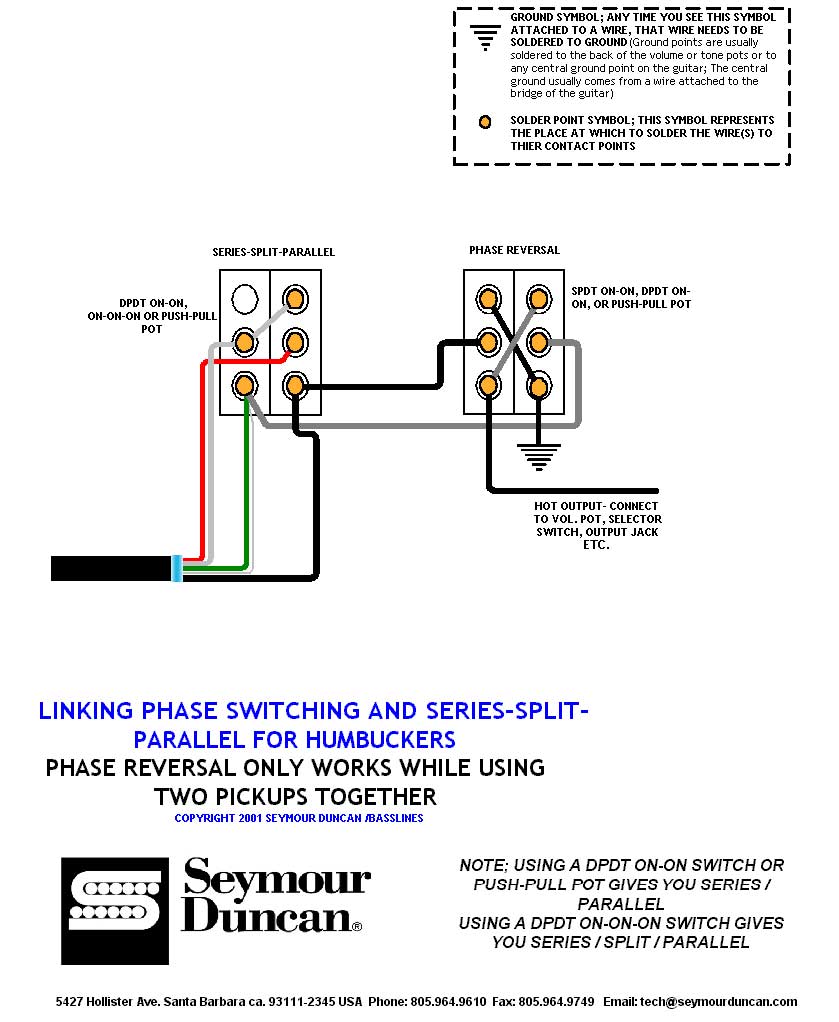 GROUND SYMBOL; ANY TIME YOU SEE THIS SYMBOL ATTACHED TO A WIRE, THAT WIRE NEEDS TO BE SOLDERED TO GROUND (Ground points are usually soldered to the back of the volume or tone pots or to any central ground point on the guitar; The central ground usually comes from a wire attached to the bridge of the guitar)

SOLDER POINT SYMBOL; THIS SYMBOL REPRESENTS THE PLACE AT WHICH TO SOLDER THE WIRE(S) TO THIER CONTACT POINTS

SERIES-SPLIT-PARALLEL

DPDT ON-ON, ON-ON-ON OR PUSH-PULL POT

PHASE REVERSAL

SPDT ON-ON, DPDT ON-ON, OR PUSH-PULL POT

HOT OUTPUT- CONNECT TO VOL. POT, SELECTOR SWITCH, OUTPUT JACK ETC.

LINKING PHASE SWITCHING AND SERIES-SPLIT-PARALLEL FOR HUMBUCKERS
PHASE REVERSAL ONLY WORKS WHILE USING TWO PICKUPS TOGETHER
COPYRIGHT 2001 SEYMOUR DUNCAN /BASSLINES

Seymour Duncan®

NOTE; USING A DPDT ON-ON SWITCH OR PUSH-PULL POT GIVES YOU SERIES / PARALLEL
USING A DPDT ON-ON-ON SWITCH GIVES YOU SERIES / SPLIT / PARALLEL

5427 Hollister Ave. Santa Barbara ca. 93111-2345 USA Phone: 805.964.9610 Fax: 805.964.9749 Email: tech@seymourduncan.com