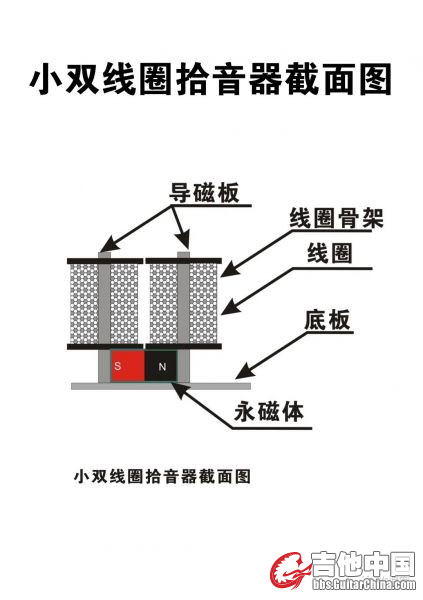 小双线圈拾音器截面图

导磁板

线圈骨架

线圈

底板

S

N

永磁体

小双线圈拾音器截面图

吉他中国
bbs.GuitarChina.com