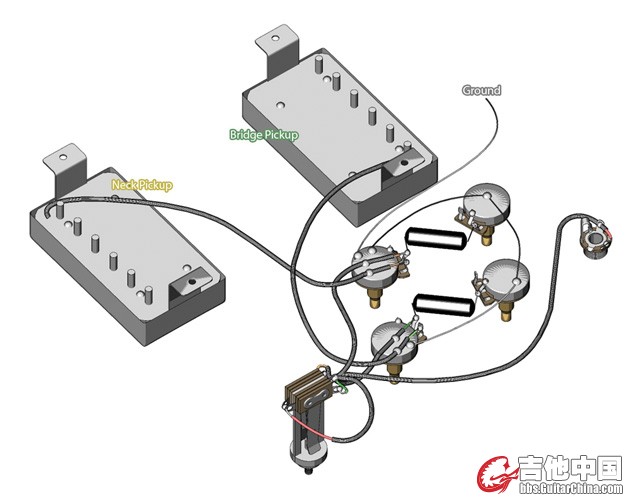 Ground

Bridge Pickup

Neck Pickup

吉他中国
bbs.GuitarChina.com