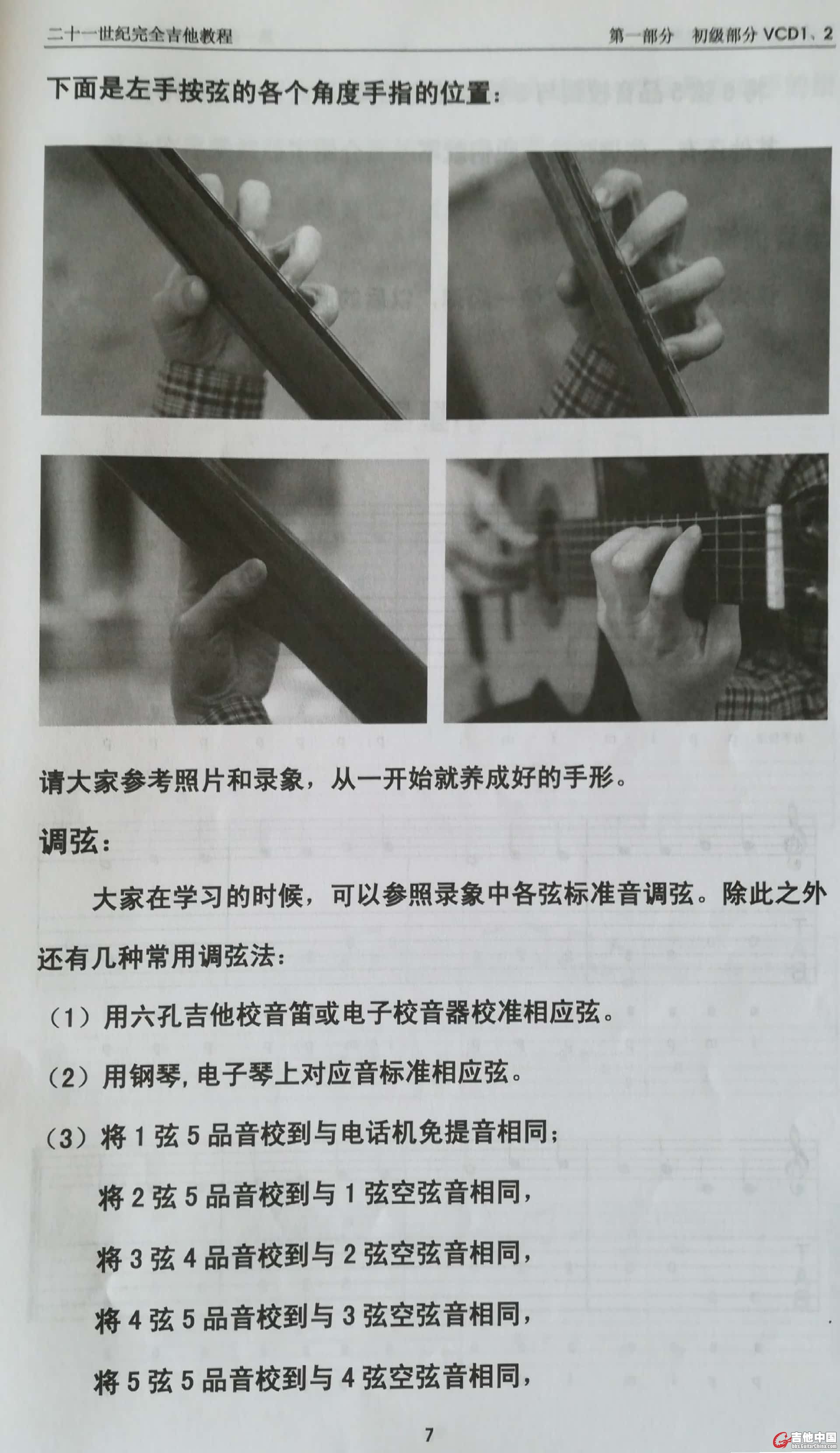 二十一世纪完全吉他教程　　第一部分　初级部分 VCD1、2

下面是左手按弦的各个角度手指的位置：

请大家参考照片和录象，从一开始就养成好的手形。

调弦：

大家在学习的时候，可以参照录象中各弦标准音调弦。除此之外还有几种常用调弦法：

（1）用六孔吉他校音笛或电子校音器校准相应弦。

（2）用钢琴，电子琴上对应音标准相应弦。

（3）将 1 弦 5 品音校到与电话机免提音相同；

将 2 弦 5 品音校到与 1 弦空弦音相同，

将 3 弦 4 品音校到与 2 弦空弦音相同，

将 4 弦 5 品音校到与 3 弦空弦音相同，

将 5 弦 5 品音校到与 4 弦空弦音相同，

7

吉他中国