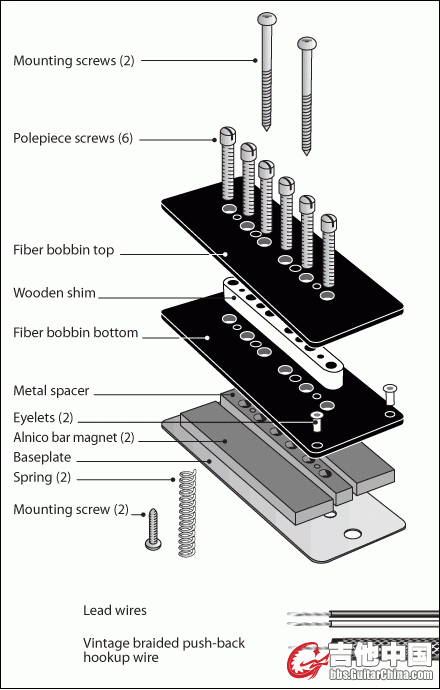 Mounting screws (2)

Polepiece screws (6)

Fiber bobbin top

Wooden shim

Fiber bobbin bottom

Metal spacer

Eyelets (2)

Alnico bar magnet (2)

Baseplate

Spring (2)

Mounting screw (2)

Lead wires

Vintage braided push-back hookup wire

吉他中国
bbs.GuitarChina.com