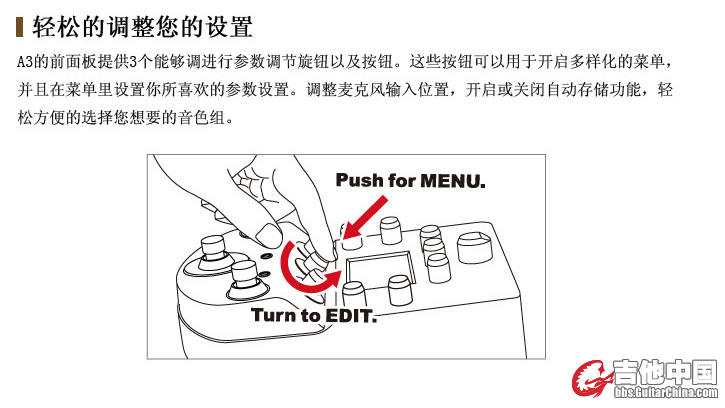 轻松的调整您的设置

A3的前面板提供3个能够调进行参数调节旋钮以及按钮。这些按钮可以用于开启多样化的菜单，并且在菜单里设置你所喜欢的参数设置。调整麦克风输入位置，开启或关闭自动存储功能，轻松方便的选择您想要的音色组。

Push for MENU.

Turn to EDIT.

吉他中国
bbs.GuitarChina.com