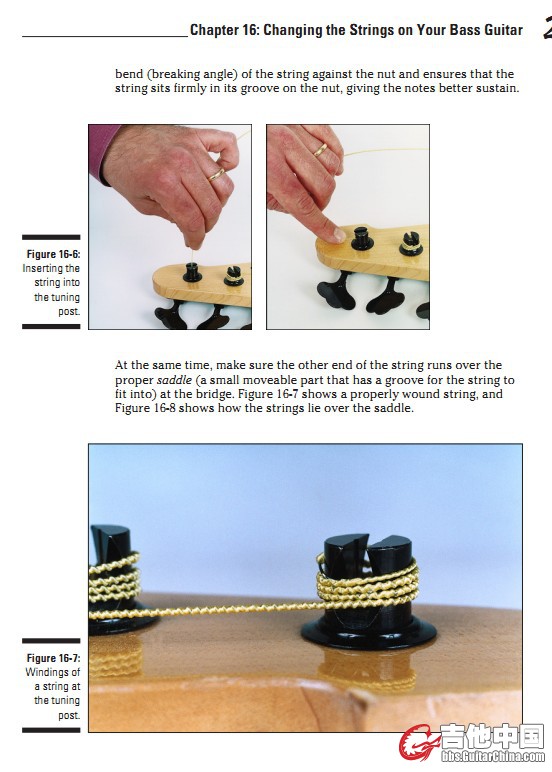 Chapter 16: Changing the Strings on Your Bass Guitar 2

bend (breaking angle) of the string against the nut and ensures that the string sits firmly in its groove on the nut, giving the notes better sustain.

Figure 16-6: Inserting the string into the tuning post.

At the same time, make sure the other end of the string runs over the proper saddle (a small moveable part that has a groove for the string to fit into) at the bridge. Figure 16-7 shows a properly wound string, and Figure 16-8 shows how the strings lie over the saddle.

Figure 16-7: Windings of a string at the tuning post.

吉他中国
bbs.GuitarChina.com