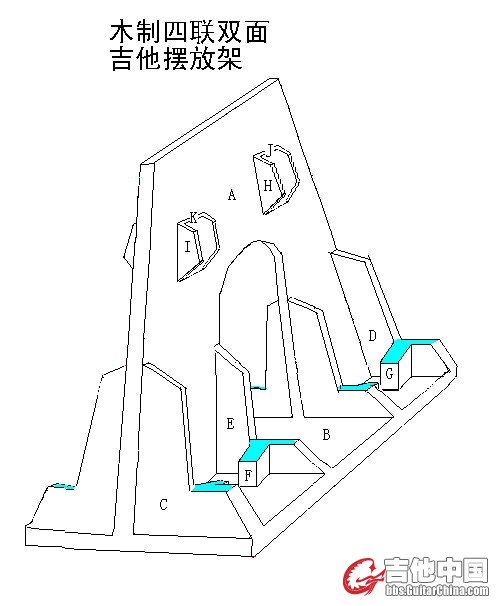 木制四联双面
吉他摆放架

J
H
A
K
I
D
G
E
B
F
C

吉他中国
bbs.GuitarChina.com