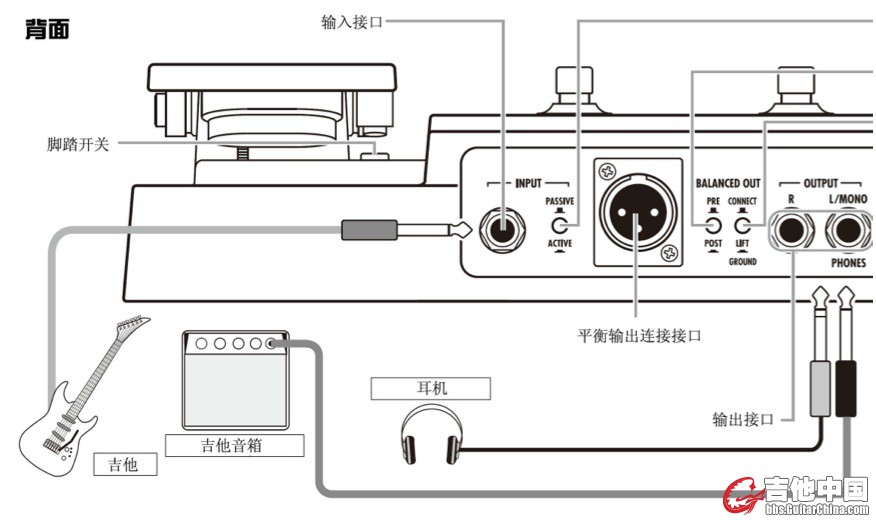 背面

输入接口

脚踏开关

INPUT
PASSIVE
ACTIVE

BALANCED OUT
PRE
POST
CONNECT
LIFT
GROUND

OUTPUT
R
L/MONO
PHONES

平衡输出连接接口

耳机

输出接口

吉他音箱

吉他

吉他中国
bbs.GuitarChina.com